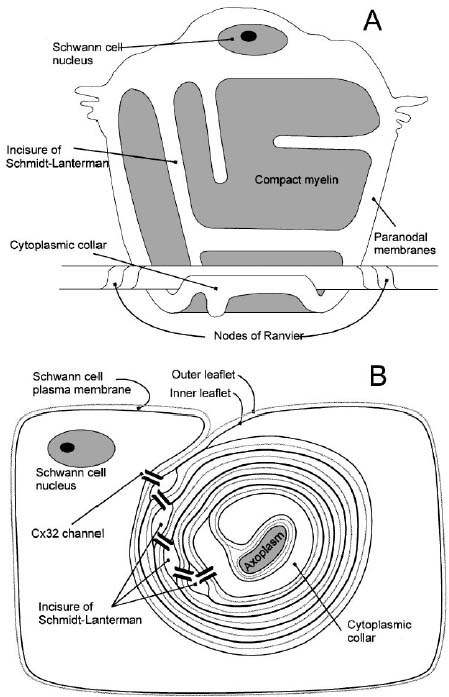 A

Schwann cell nucleus

Incisure of Schmidt-Lanterman

Compact myelin

Paranodal membranes

Cytoplasmic collar

Nodes of Ranvier

B

Schwann cell plasma membrane

Outer leaflet

Inner leaflet

Schwann cell nucleus

Cx32 channel

Axoplasm

Incisure of Schmidt-Lanterman

Cytoplasmic collar